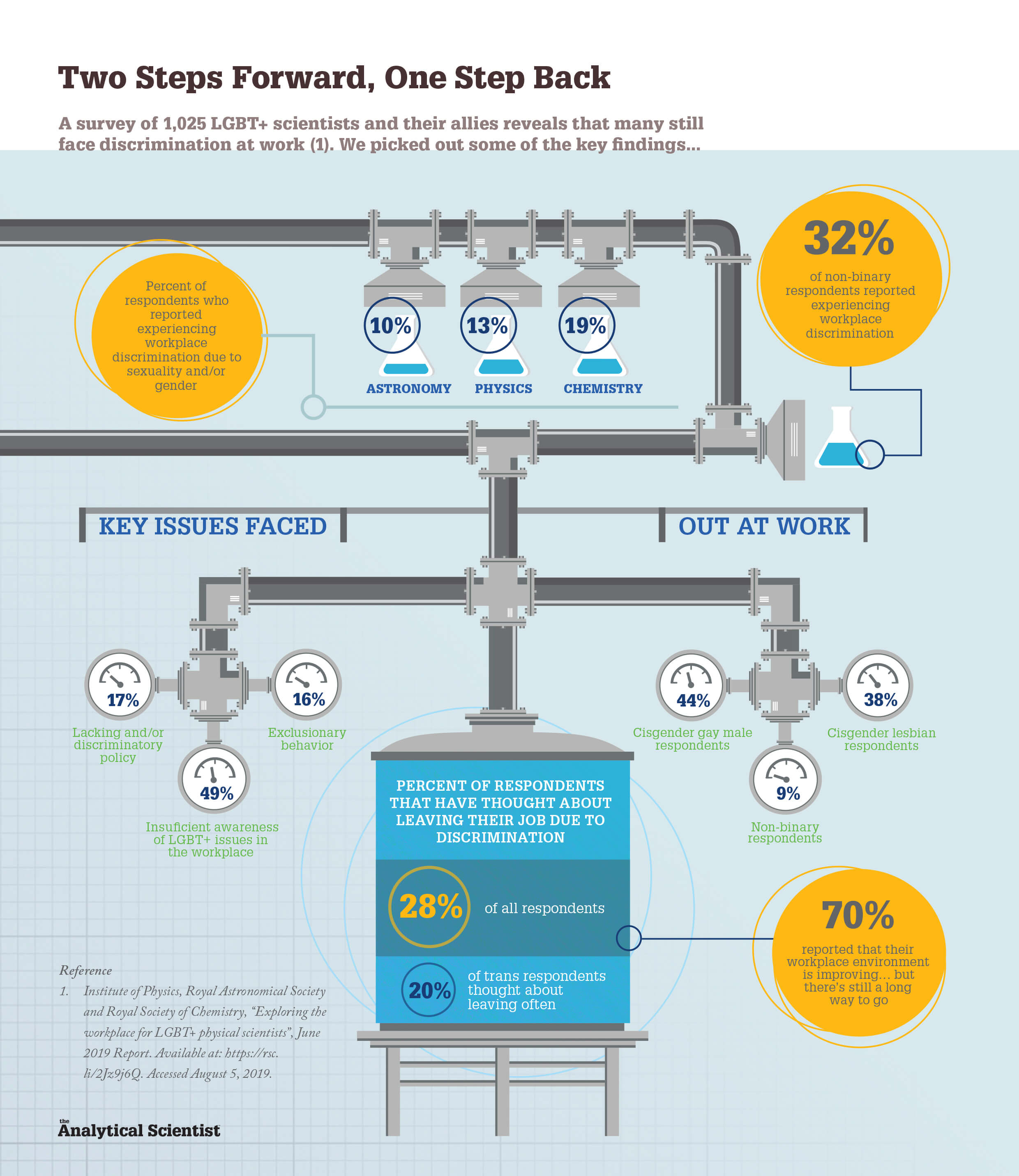 Two Steps Forward, One Step Back

A survey of 1,025 LGBT+ scientists and their allies reveals that many still face discrimination at work (1). We picked out some of the key findings...

Percent of respondents who reported experiencing workplace discrimination due to sexuality and/or gender

10%
ASTRONOMY

13%
PHYSICS

19%
CHEMISTRY

32%
of non-binary respondents reported experiencing workplace discrimination

KEY ISSUES FACED

17%
Lacking and/or discriminatory policy

16%
Exclusionary behavior

49%
Insuficient awareness of LGBT+ issues in the workplace

OUT AT WORK

44%
Cisgender gay male respondents

38%
Cisgender lesbian respondents

9%
Non-binary respondents

PERCENT OF RESPONDENTS THAT HAVE THOUGHT ABOUT LEAVING THEIR JOB DUE TO DISCRIMINATION

28% of all respondents

20% of trans respondents thought about leaving often

70%
reported that their workplace environment is improving... but there's still a long way to go

Reference
1. Institute of Physics, Royal Astronomical Society and Royal Society of Chemistry, "Exploring the workplace for LGBT+ physical scientists", June 2019 Report. Available at: https://rsc.li/2Jz9j6Q. Accessed August 5, 2019.

the Analytical Scientist