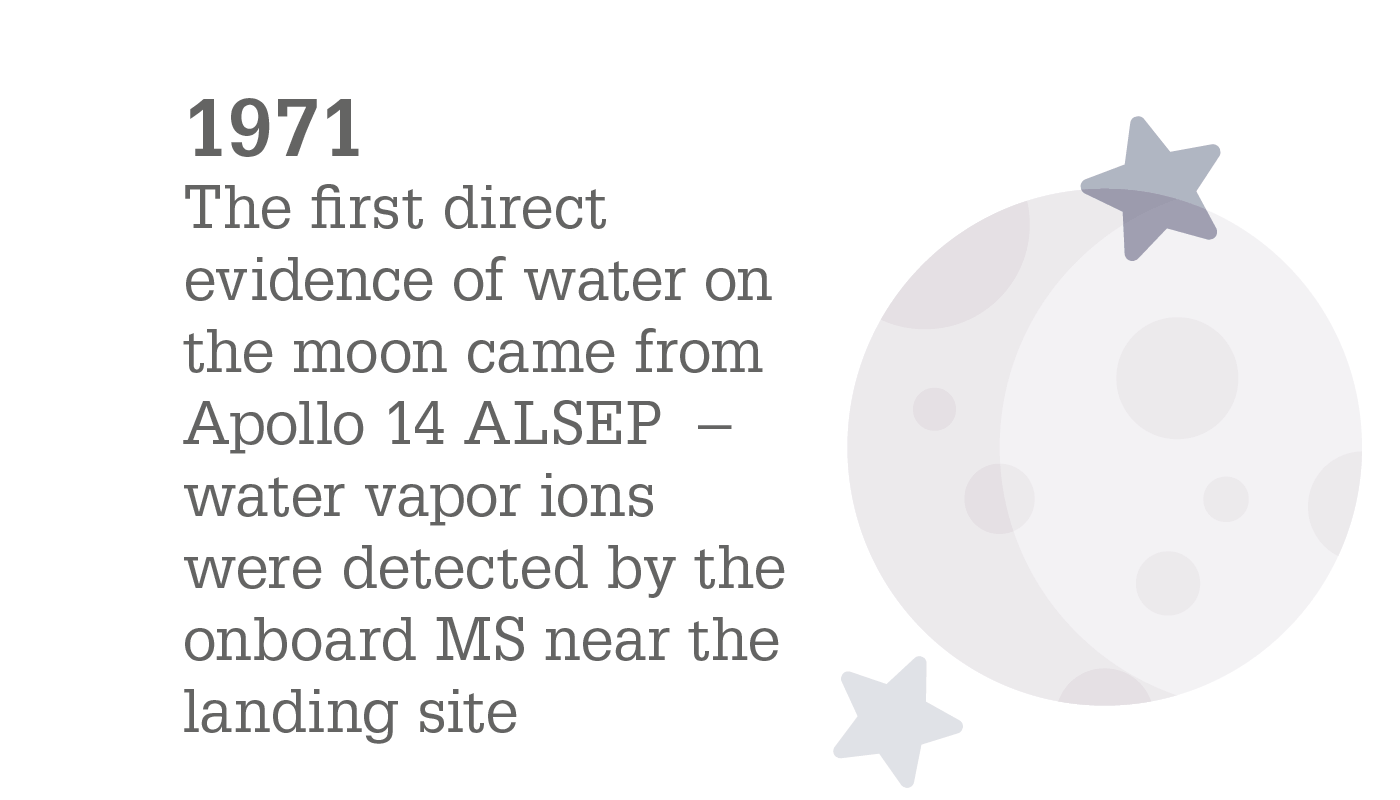 1971
The first direct evidence of water on the moon came from Apollo 14 ALSEP – water vapor ions were detected by the onboard MS near the landing site