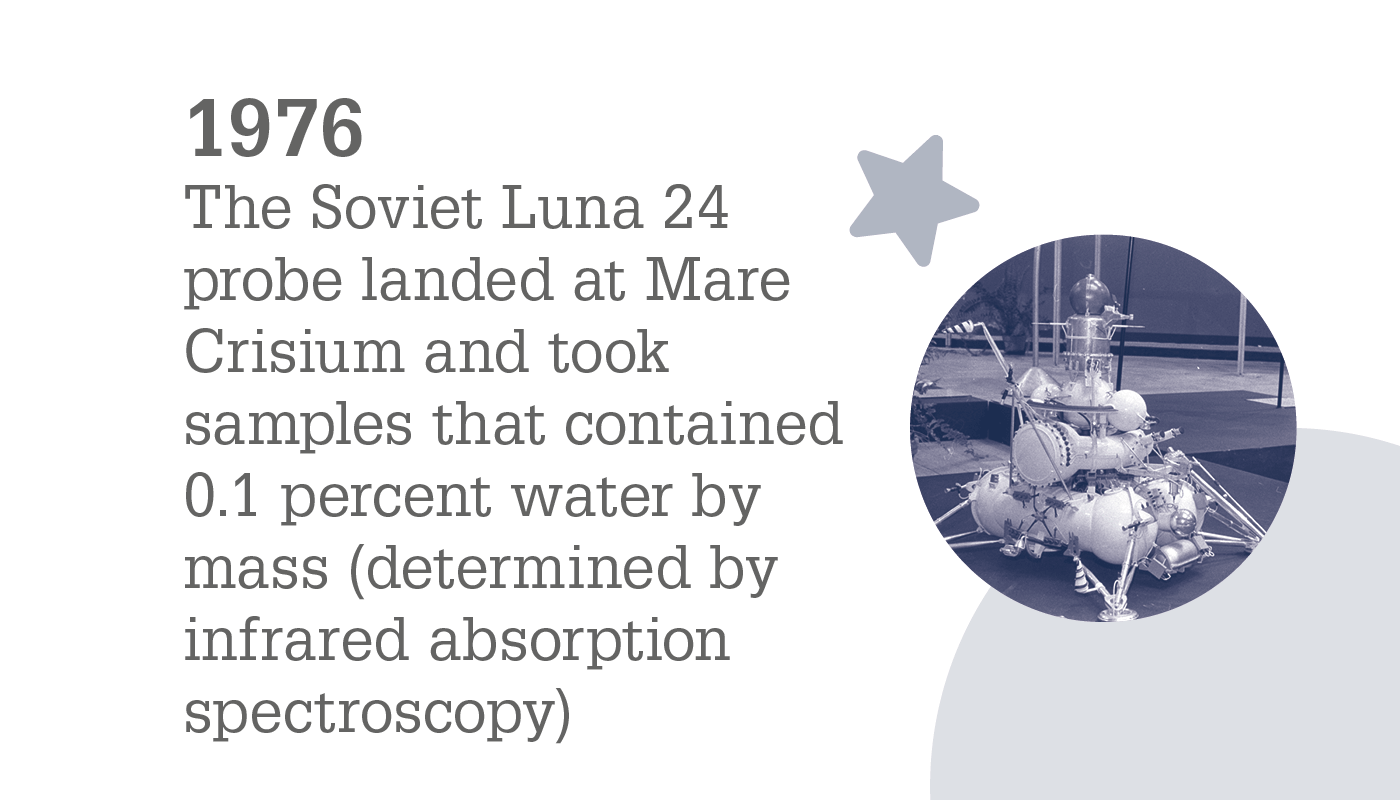 1976
The Soviet Luna 24 probe landed at Mare Crisium and took samples that contained 0.1 percent water by mass (determined by infrared absorption spectroscopy)