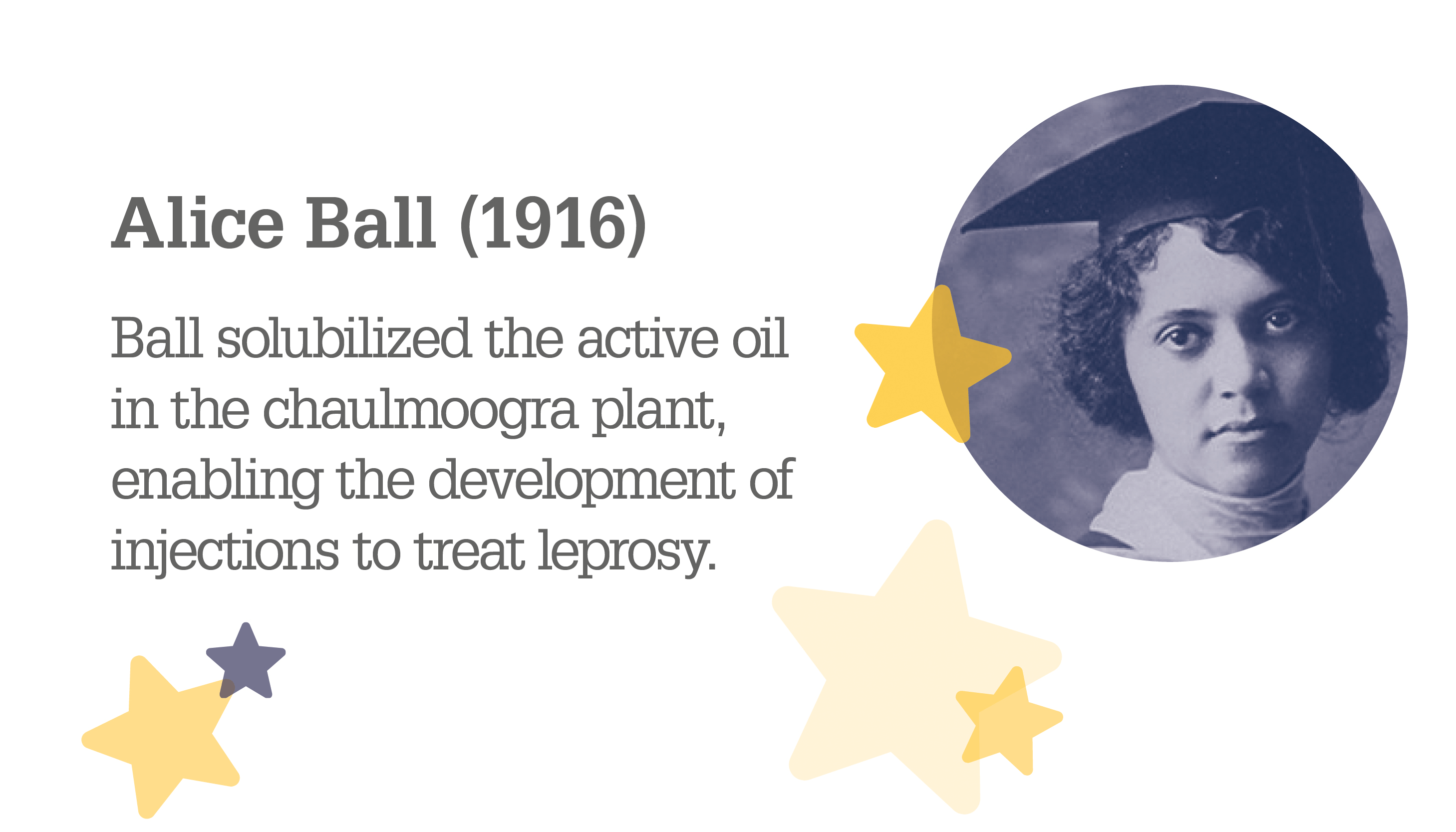 Alice Ball (1916)

Ball solubilized the active oil in the chaulmoogra plant, enabling the development of injections to treat leprosy.