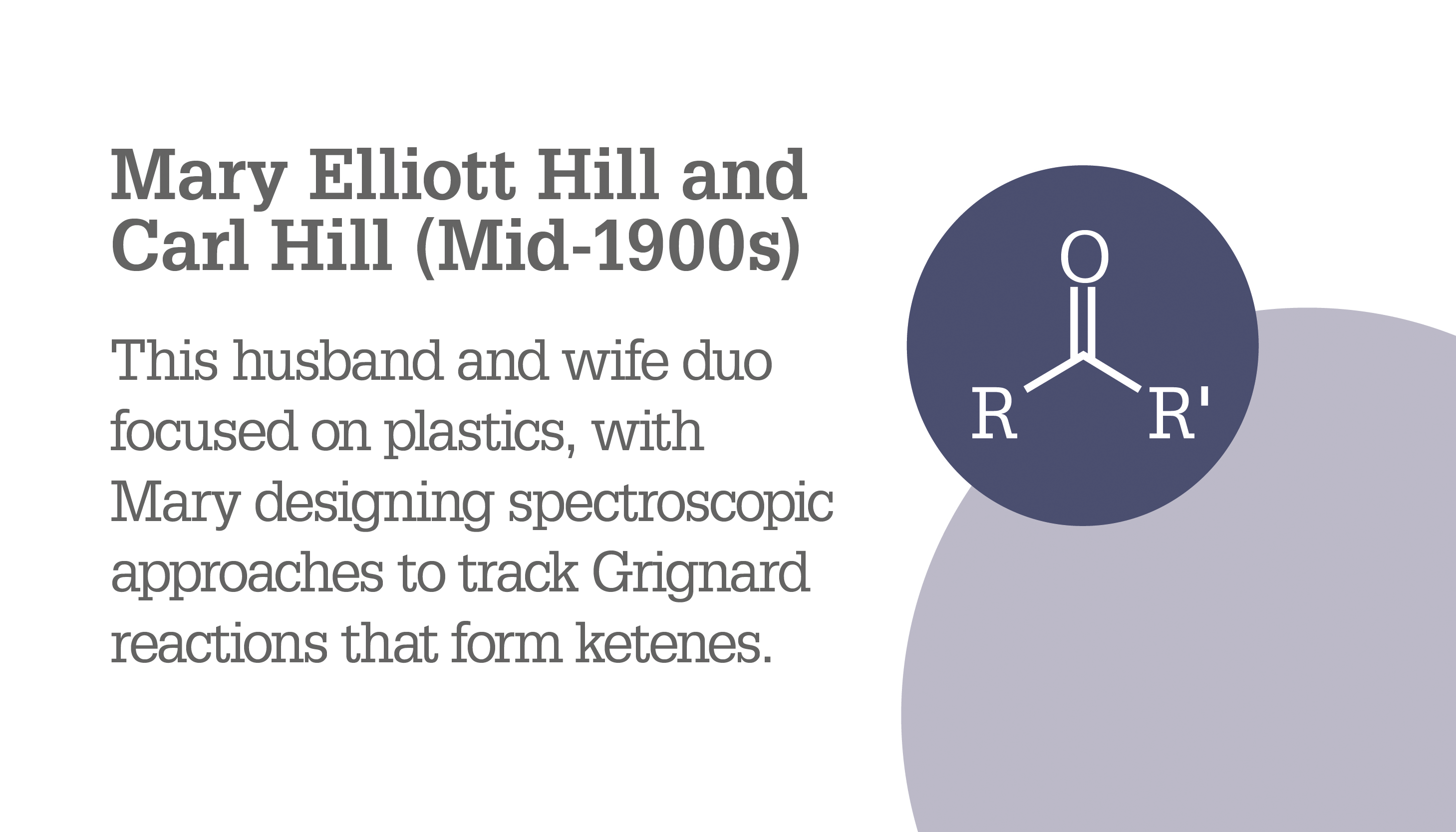 Mary Elliott Hill and Carl Hill (Mid-1900s)

This husband and wife duo focused on plastics, with Mary designing spectroscopic approaches to track Grignard reactions that form ketenes.

O

R

R'