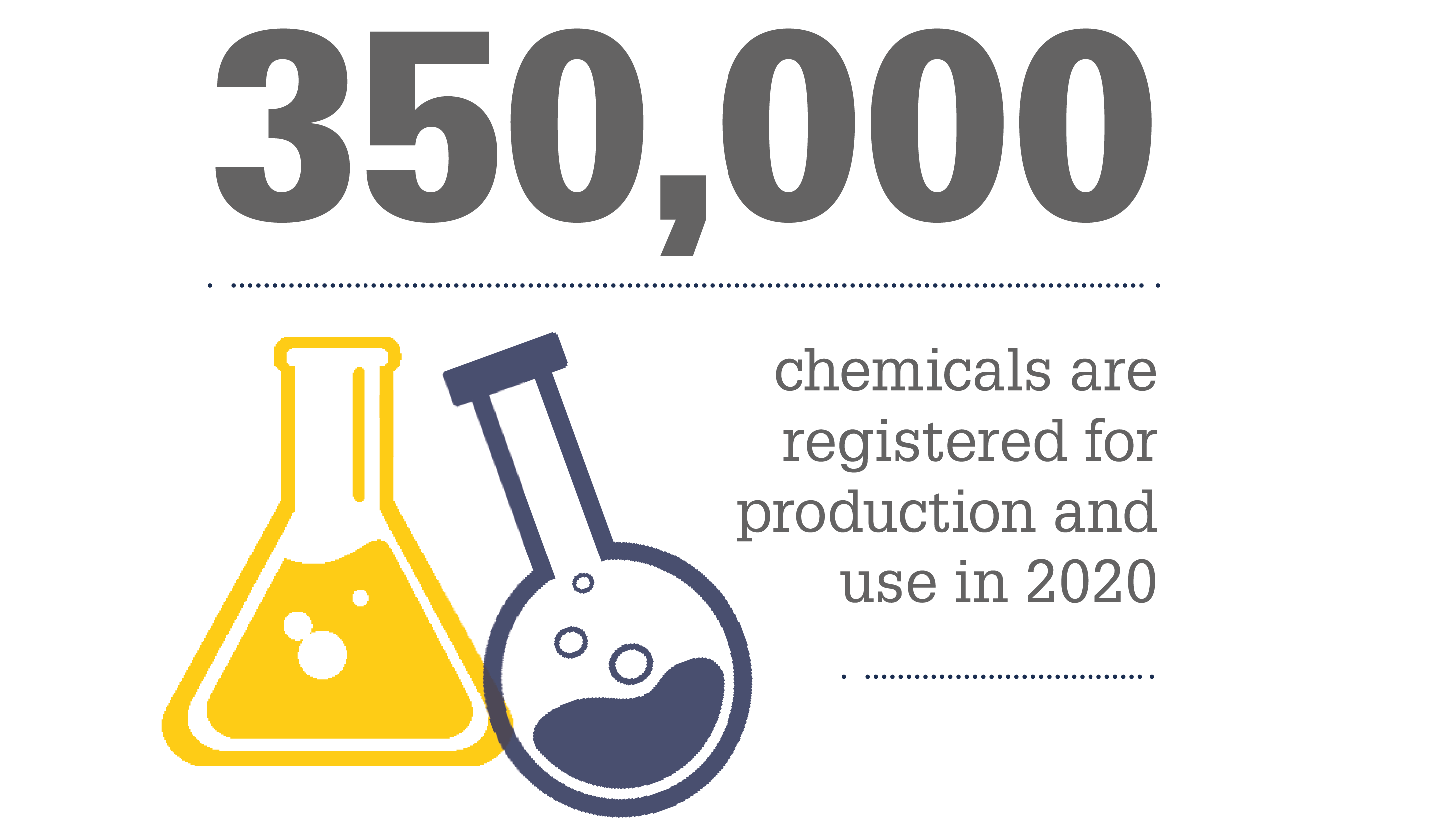 350,000

chemicals are registered for production and use in 2020