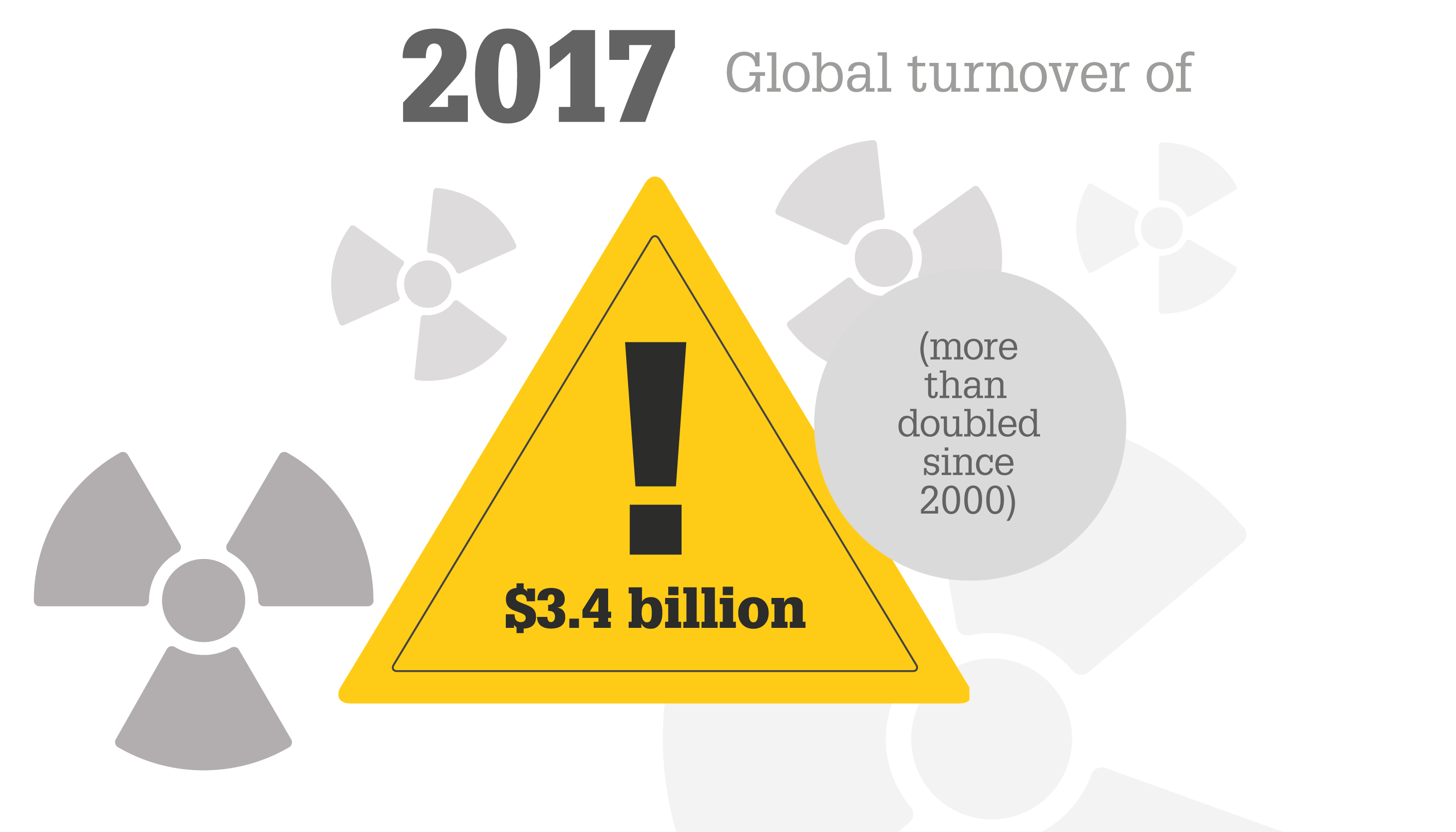 2017 Global turnover of

!

$3.4 billion

(more than doubled since 2000)