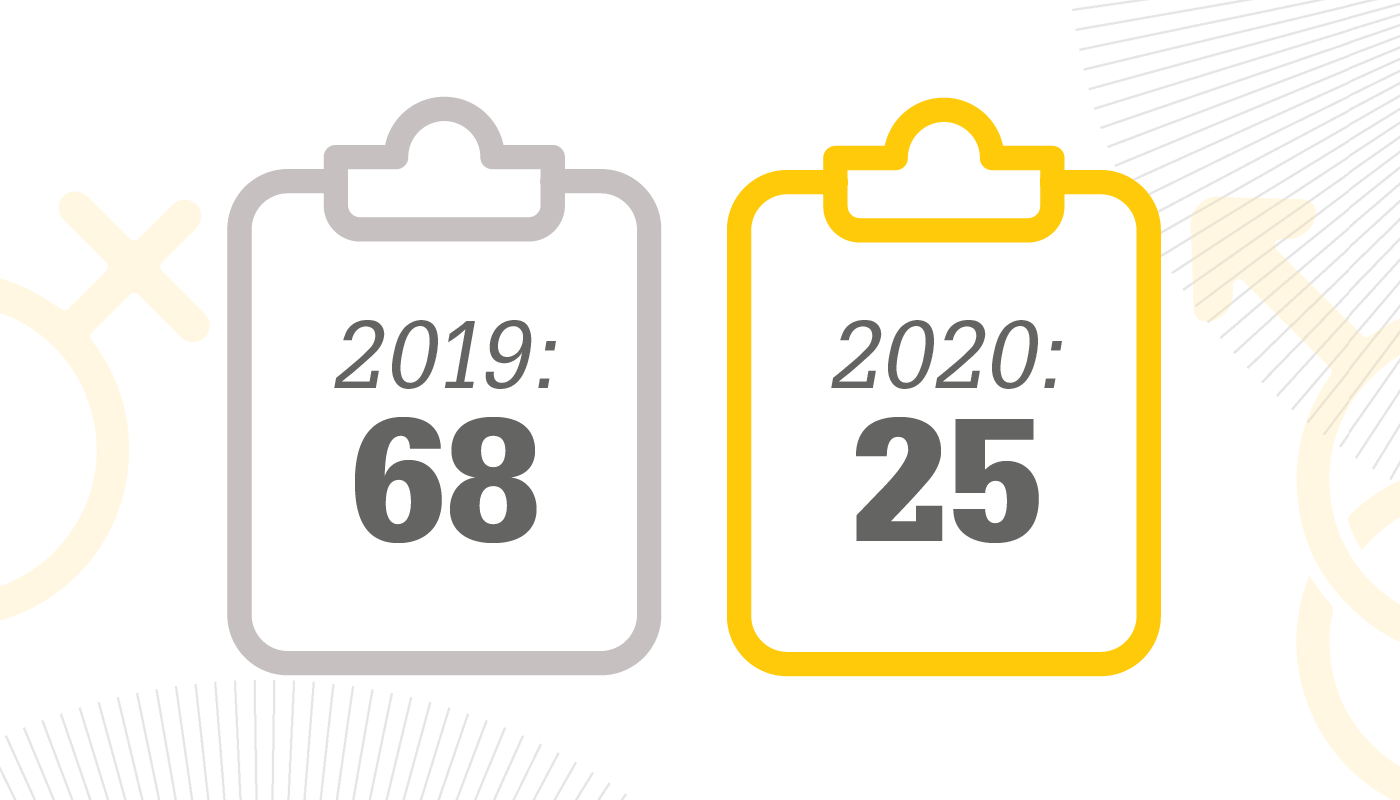 2019:
68

2020:
25