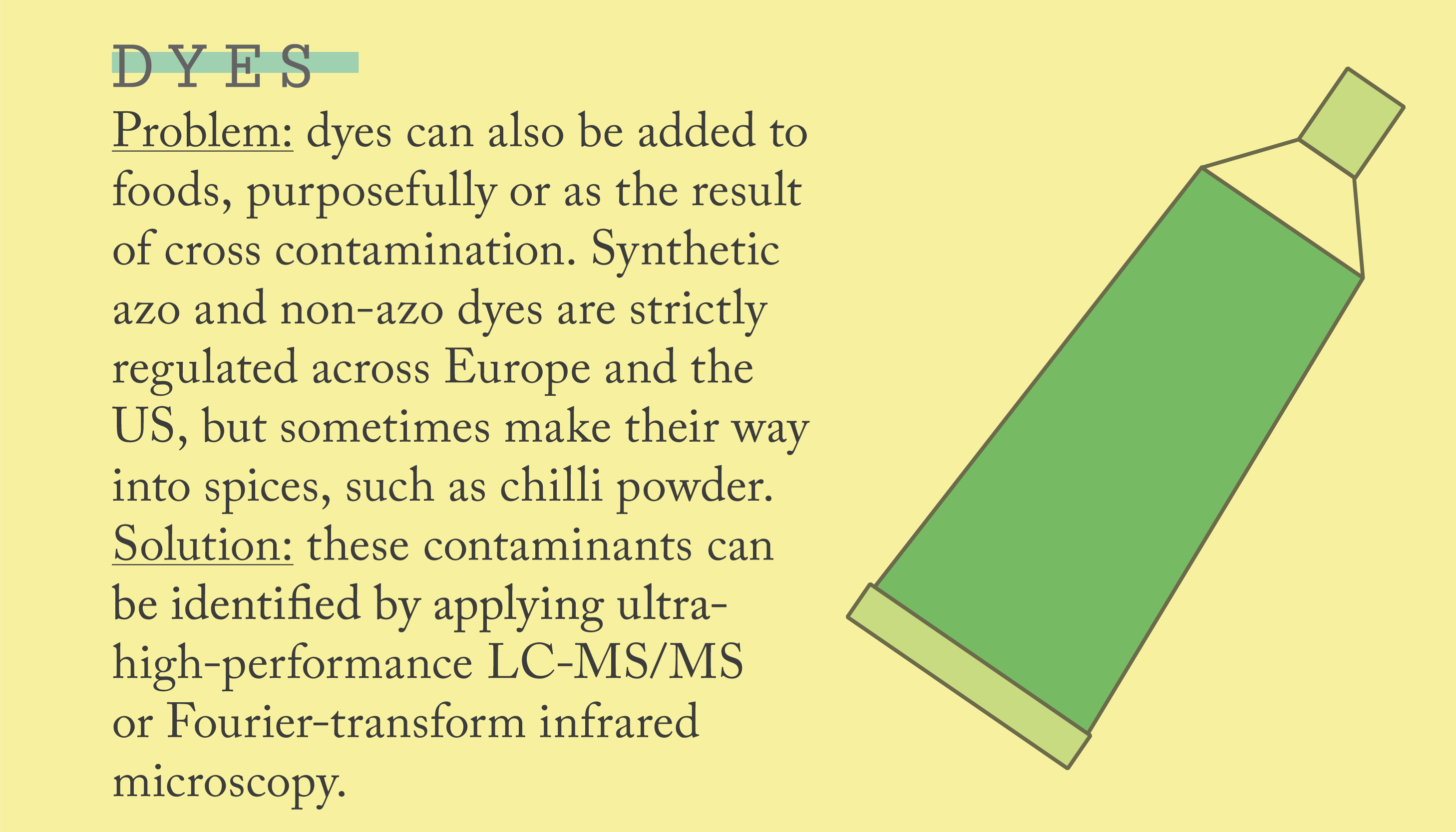 DYES

Problem: dyes can also be added to foods, purposefully or as the result of cross contamination. Synthetic azo and non-azo dyes are strictly regulated across Europe and the US, but sometimes make their way into spices, such as chilli powder.

Solution: these contaminants can be identified by applying ultra-high-performance LC-MS/MS or Fourier-transform infrared microscopy.