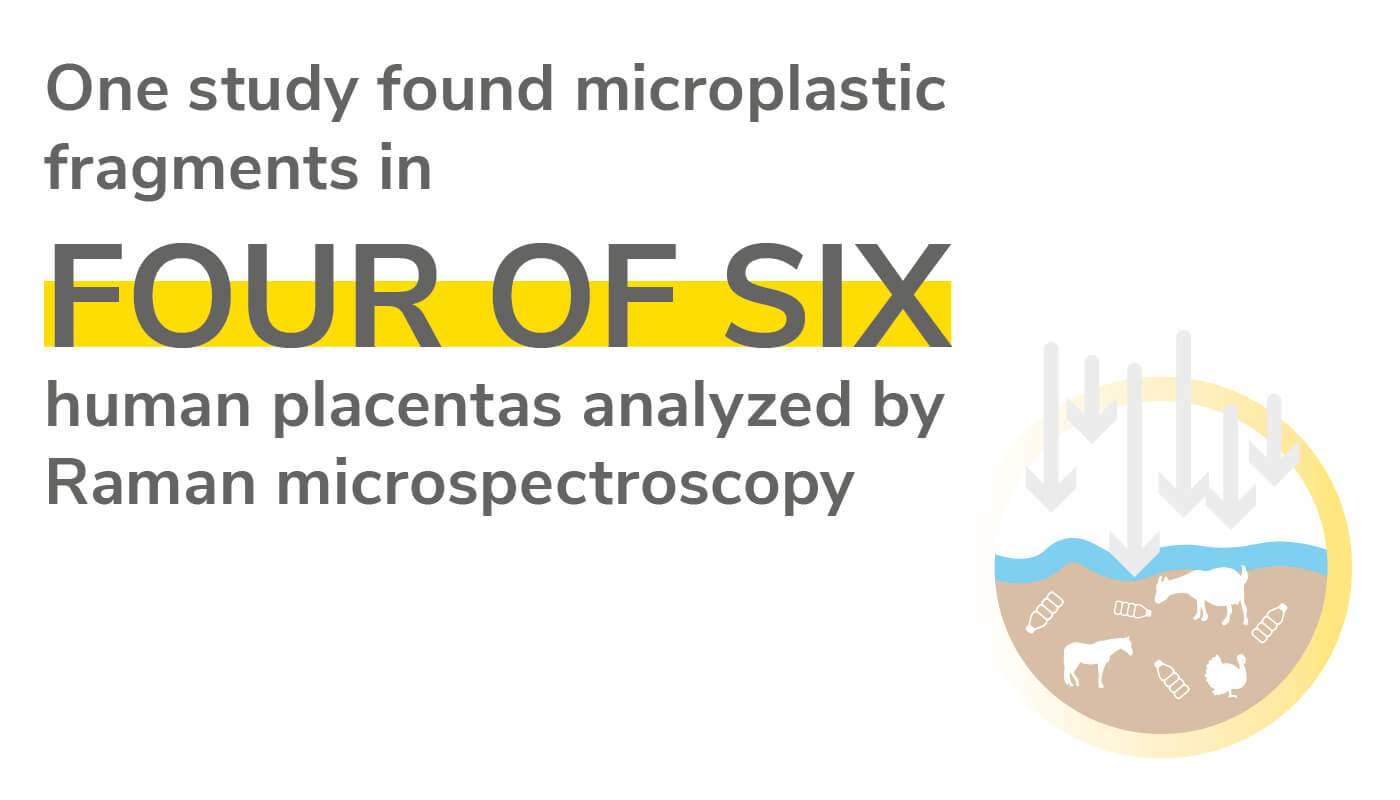 One study found microplastic fragments in

FOUR OF SIX

human placentas analyzed by Raman microspectroscopy